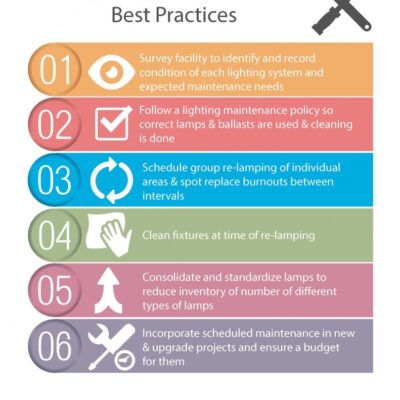 Best Practices

01 Survey facility to identify and record condition of each lighting system and expected maintenance needs

02 Follow a lighting maintenance policy so correct lamps & ballasts are used & cleaning is done

03 Schedule group re-lamping of individual areas & spot replace burnouts between intervals

04 Clean fixtures at time of re-lamping

05 Consolidate and standardize lamps to reduce inventory of number of different types of lamps

06 Incorporate scheduled maintenance in new & upgrade projects and ensure a budget for them